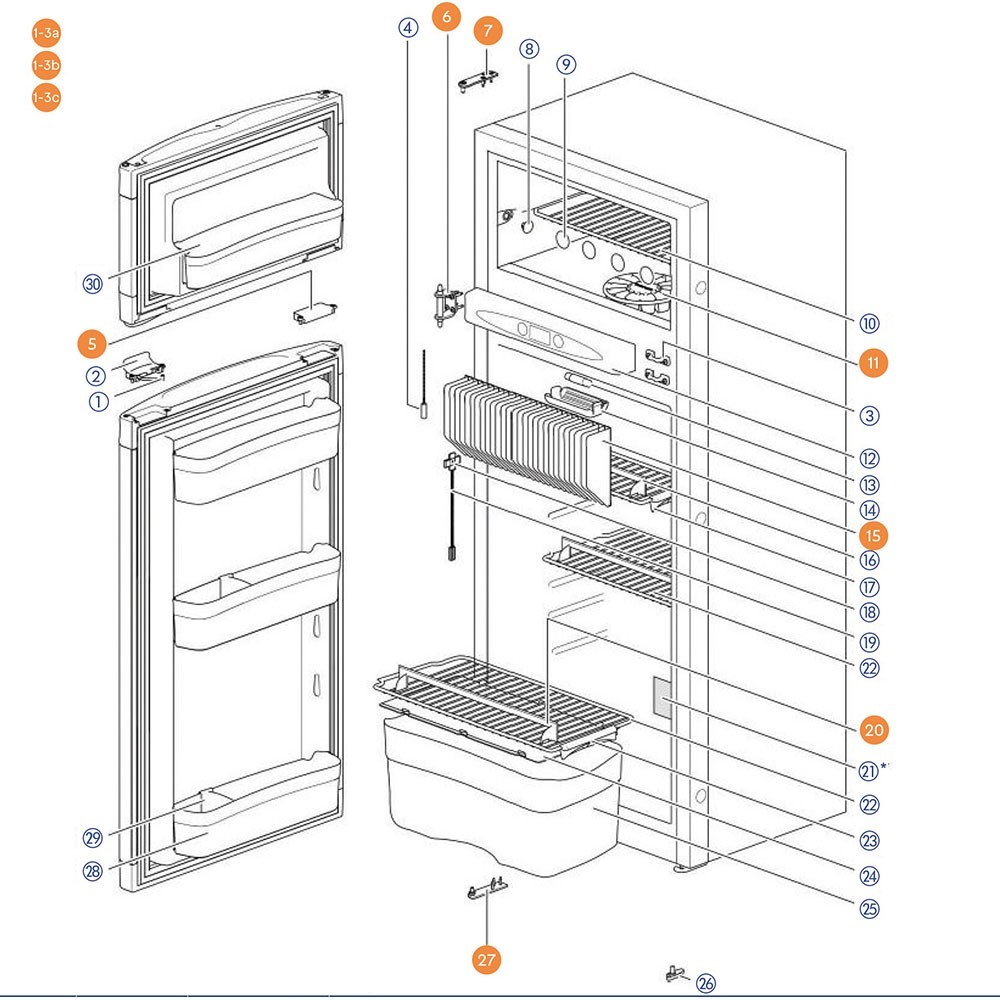 1-3a
1-3b
1-3c
4
6
7
8
9
30
5
2
1
10
11
3
12
13
14
15
16
17
18
19
22
20
21*
22
23
24
25
29
28
27
26